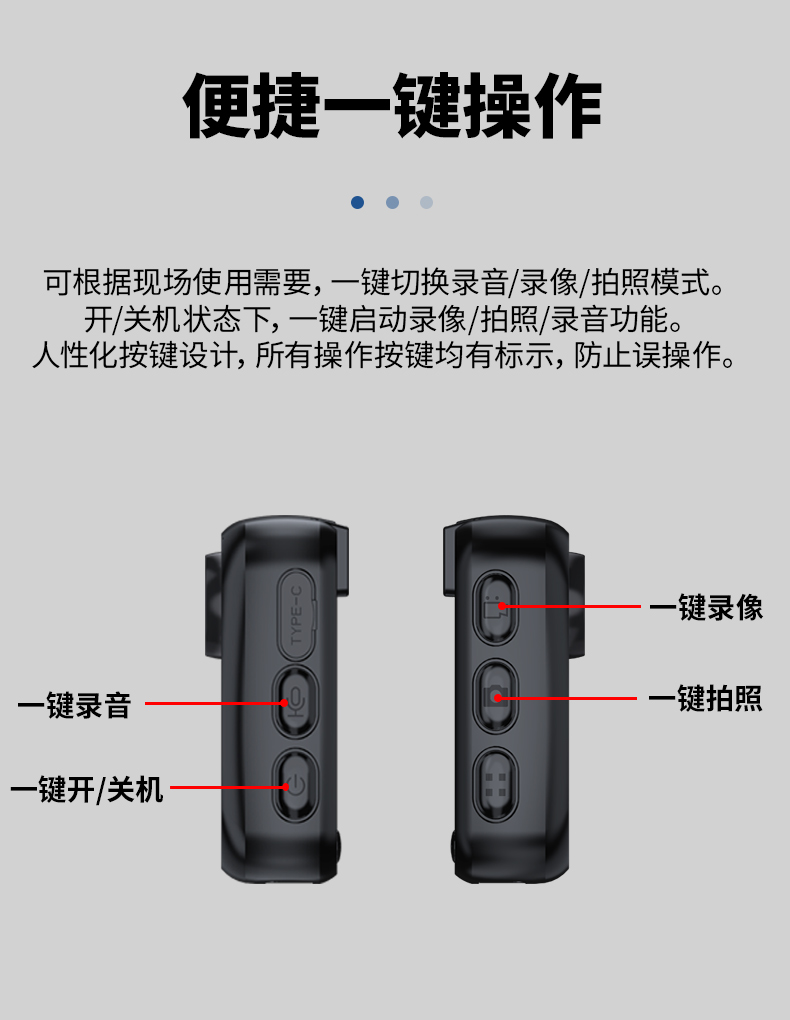 便捷一键操作

可根据现场使用需要，一键切换录音/录像/拍照模式。
开/关机状态下，一键启动录像/拍照/录音功能。
人性化按键设计，所有操作按键均有标示，防止误操作。

TYPE-C

一键录音

一键开/关机

一键录像

一键拍照